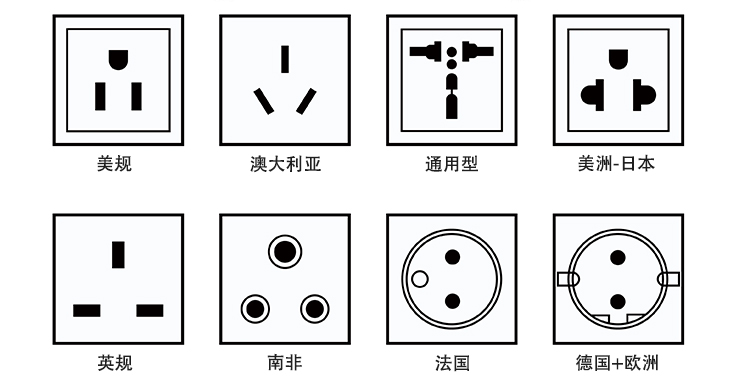 美规
澳大利亚
通用型
美洲-日本

英规
南非
法国
德国+欧洲